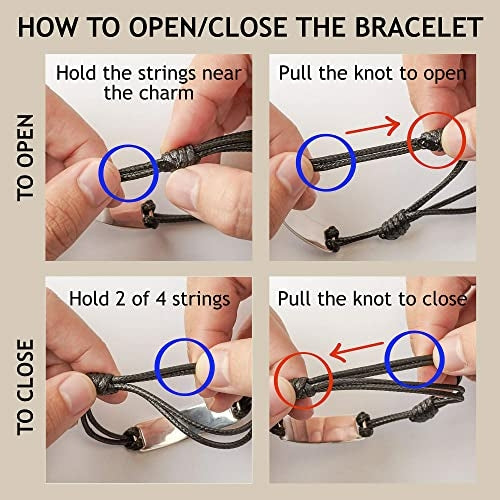 HOW TO OPEN/CLOSE THE BRACELET

TO OPEN

Hold the strings near the charm

Pull the knot to open

TO CLOSE

Hold 2 of 4 strings

Pull the knot to close